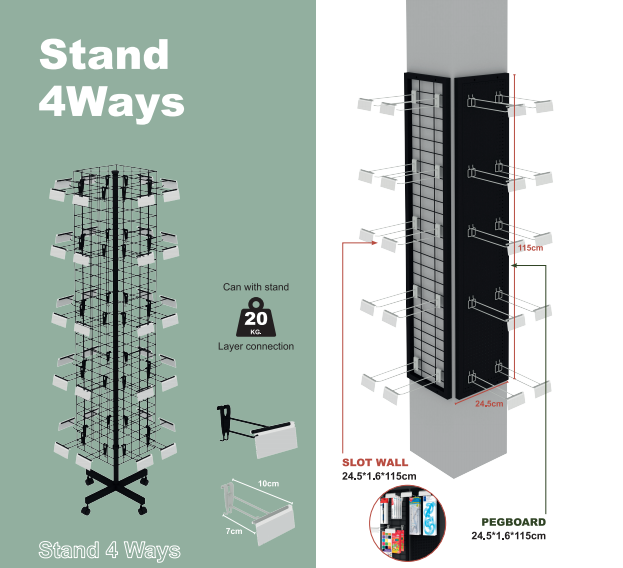 Stand
4Ways

Can with stand
20
KG.
Layer connection

10cm
7cm

Stand 4 Ways

115cm
24.5cm

SLOT WALL
24.5*1.6*115cm

PEGBOARD
24.5*1.6*115cm